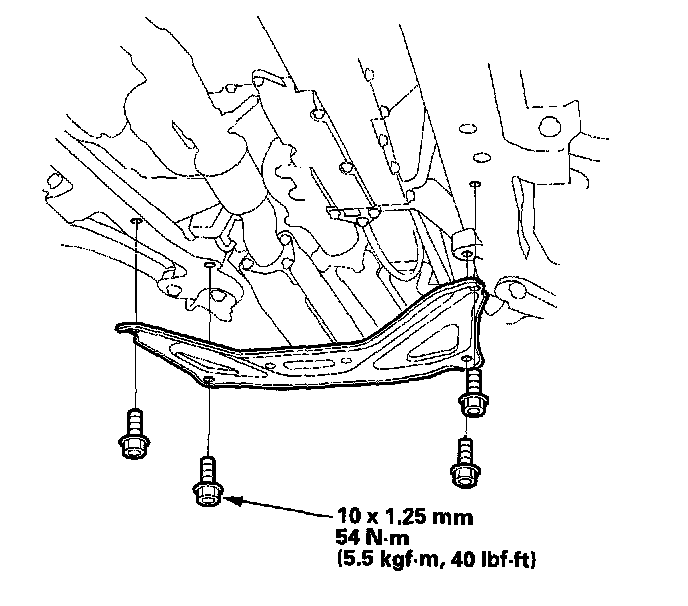 10 x 1.25 mm
54 N·m
(5.5 kgf·m, 40 lbf·ft)