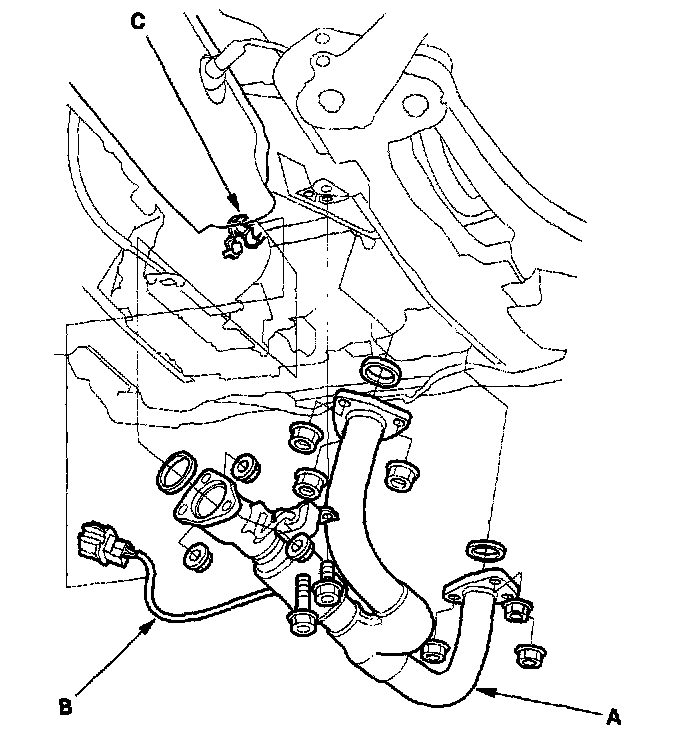 C

B

A