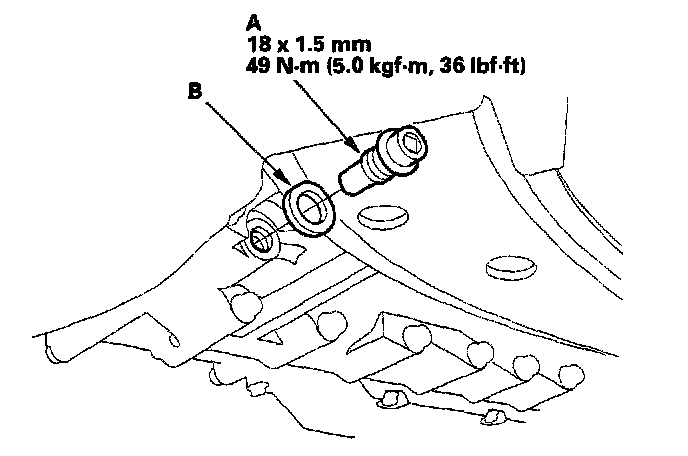 A
18 x 1.5 mm
49 N·m (5.0 kgf·m, 36 lbf·ft)

B