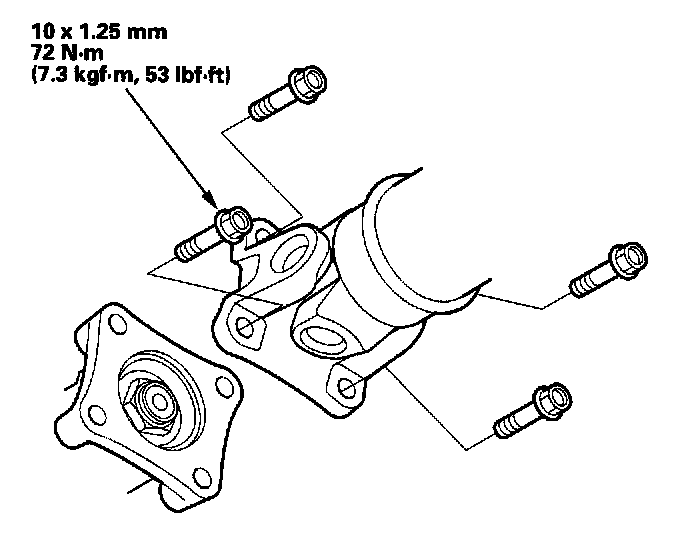 10 x 1.25 mm
72 N·m
(7.3 kgf·m, 53 lbf·ft)