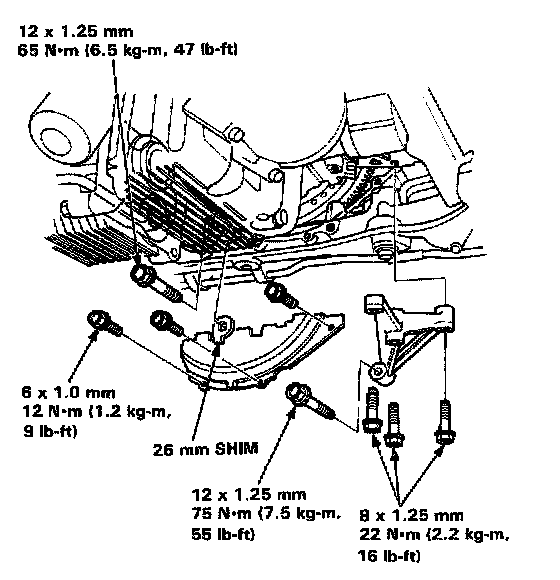 12 x 1.25 mm
65 N·m (6.5 kg-m, 47 lb-ft)

6 x 1.0 mm
12 N·m (1.2 kg-m, 9 lb-ft)

26 mm SHIM

12 x 1.25 mm
75 N·m (7.5 kg-m, 55 lb-ft)

8 x 1.25 mm
22 N·m (2.2 kg-m, 16 lb-ft)