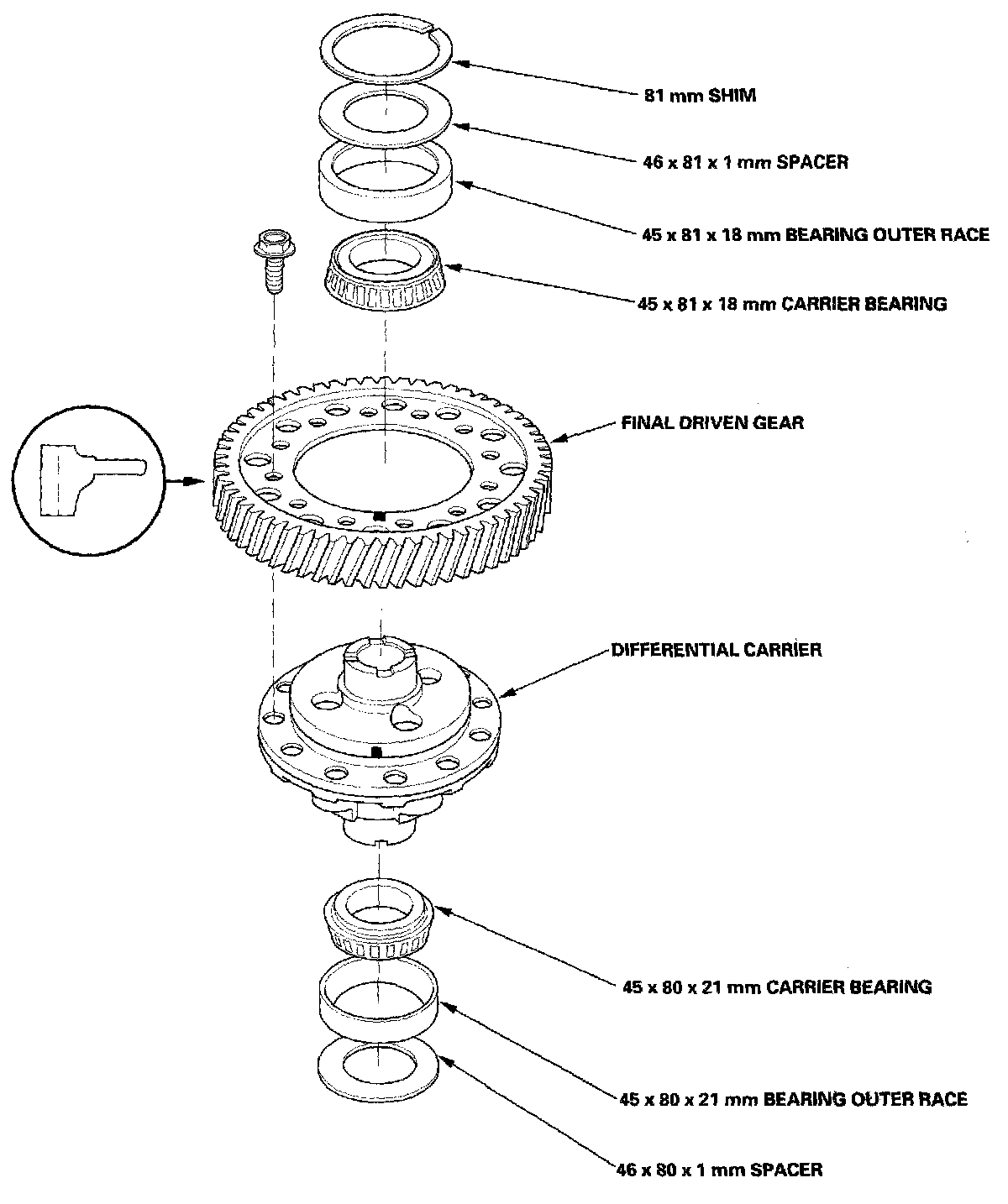 81 mm SHIM

46 x 81 x 1 mm SPACER

45 x 81 x 18 mm BEARING OUTER RACE

45 x 81 x 18 mm CARRIER BEARING

FINAL DRIVEN GEAR

DIFFERENTIAL CARRIER

45 x 80 x 21 mm CARRIER BEARING

45 x 80 x 21 mm BEARING OUTER RACE

46 x 80 x 1 mm SPACER