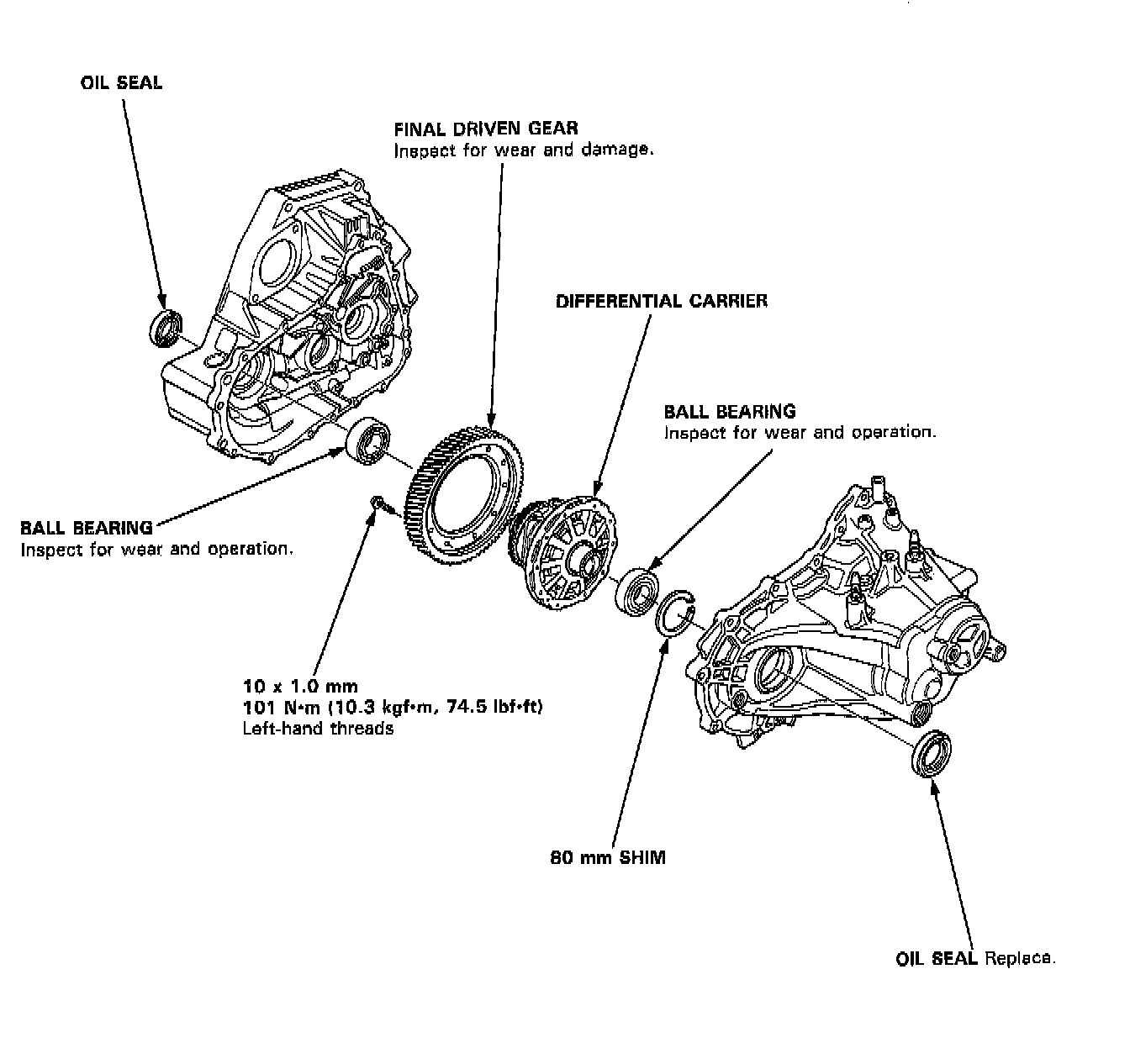 OIL SEAL

FINAL DRIVEN GEAR
Inspect for wear and damage.

DIFFERENTIAL CARRIER

BALL BEARING
Inspect for wear and operation.

BALL BEARING
Inspect for wear and operation.

10 x 1.0 mm
101 N·m (10.3 kgf·m, 74.5 lbf·ft)
Left-hand threads

80 mm SHIM

OIL SEAL Replace.