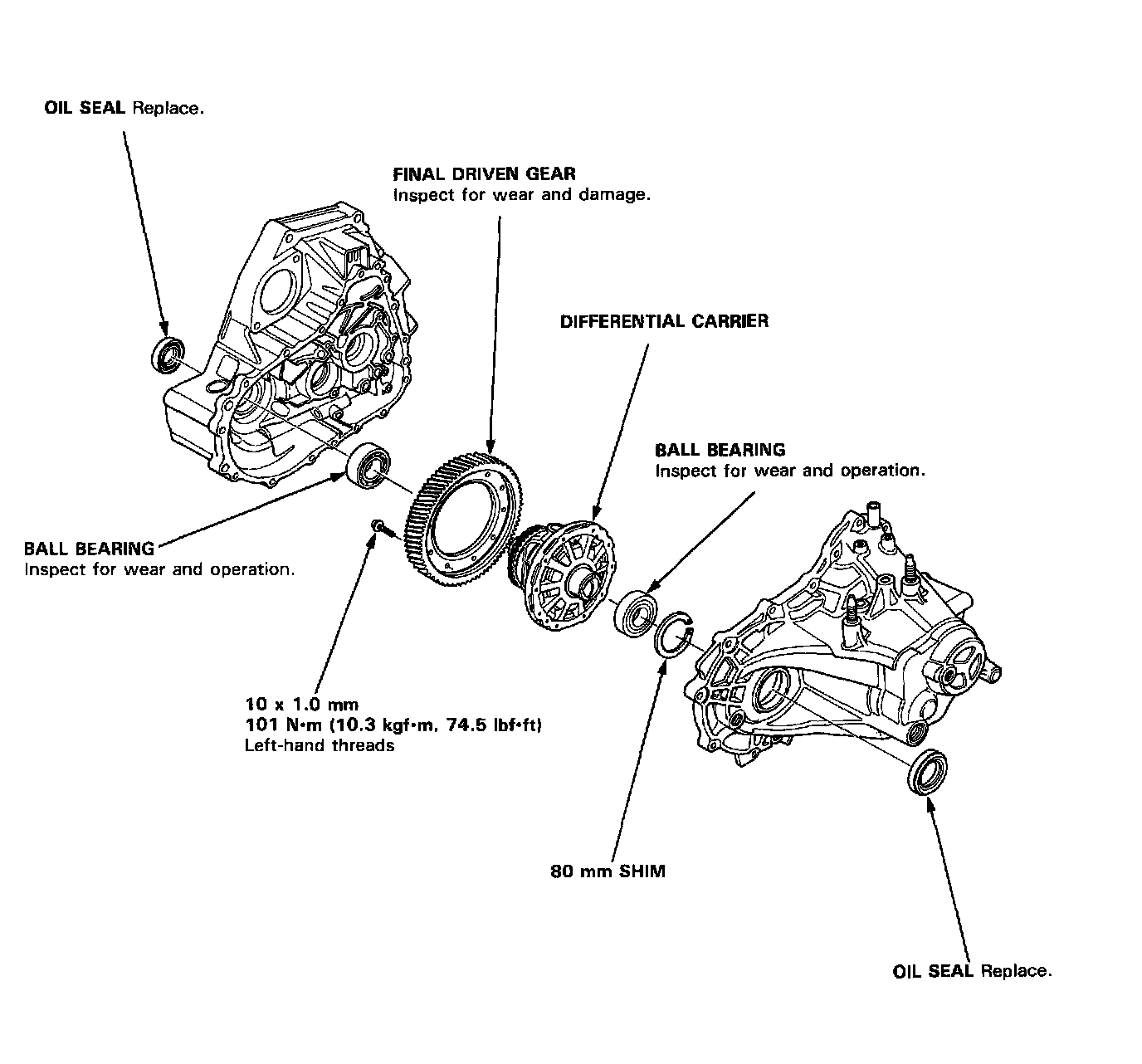 OIL SEAL Replace.

FINAL DRIVEN GEAR
Inspect for wear and damage.

DIFFERENTIAL CARRIER

BALL BEARING
Inspect for wear and operation.

BALL BEARING
Inspect for wear and operation.

10 x 1.0 mm
101 N·m (10.3 kgf·m, 74.5 lbf·ft)
Left-hand threads

80 mm SHIM

OIL SEAL Replace.