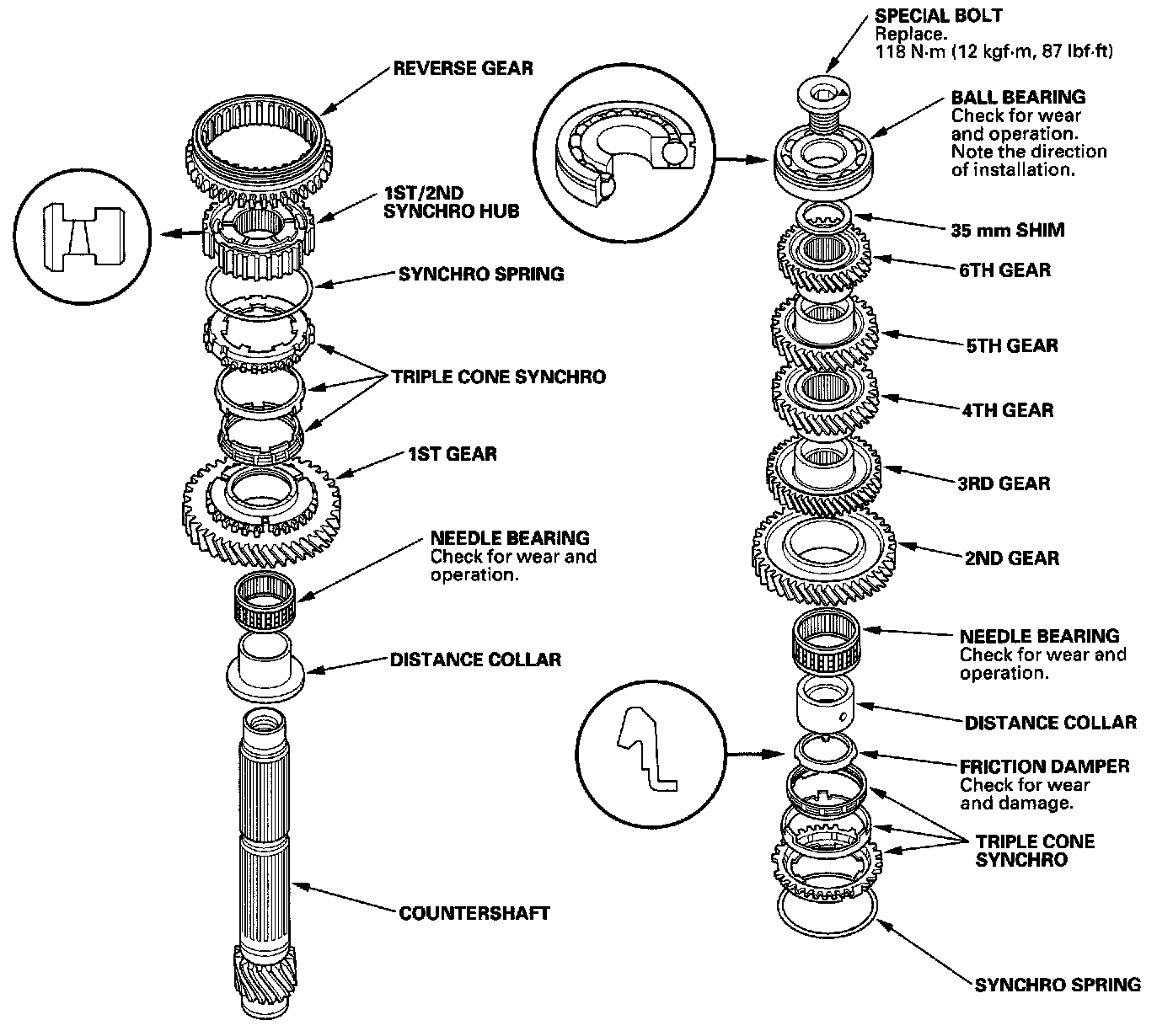 REVERSE GEAR

1ST/2ND SYNCHRO HUB

SYNCHRO SPRING

TRIPLE CONE SYNCHRO

1ST GEAR

NEEDLE BEARING
Check for wear and operation.

DISTANCE COLLAR

COUNTERSHAFT

SPECIAL BOLT
Replace.
118 N·m (12 kgf·m, 87 lbf·ft)

BALL BEARING
Check for wear and operation.
Note the direction of installation.

35 mm SHIM

6TH GEAR

5TH GEAR

4TH GEAR

3RD GEAR

2ND GEAR

NEEDLE BEARING
Check for wear and operation.

DISTANCE COLLAR

FRICTION DAMPER
Check for wear and damage.

TRIPLE CONE SYNCHRO

SYNCHRO SPRING