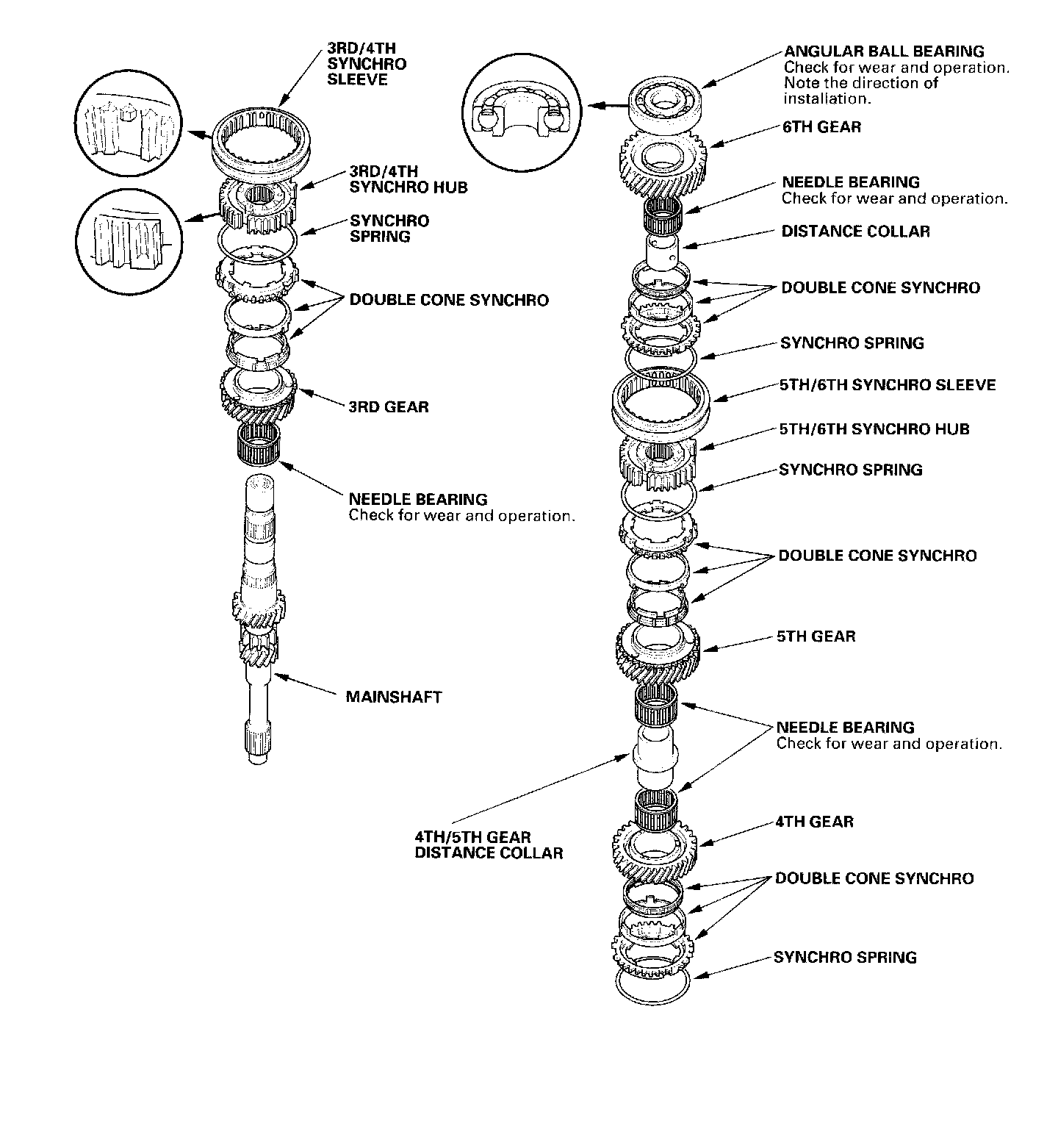 3RD/4TH SYNCHRO SLEEVE

3RD/4TH SYNCHRO HUB

SYNCHRO SPRING

DOUBLE CONE SYNCHRO

3RD GEAR

NEEDLE BEARING
Check for wear and operation.

MAINSHAFT

ANGULAR BALL BEARING
Check for wear and operation. Note the direction of installation.

6TH GEAR

NEEDLE BEARING
Check for wear and operation.

DISTANCE COLLAR

DOUBLE CONE SYNCHRO

SYNCHRO SPRING

5TH/6TH SYNCHRO SLEEVE

5TH/6TH SYNCHRO HUB

SYNCHRO SPRING

DOUBLE CONE SYNCHRO

5TH GEAR

NEEDLE BEARING
Check for wear and operation.

4TH/5TH GEAR DISTANCE COLLAR

4TH GEAR

DOUBLE CONE SYNCHRO

SYNCHRO SPRING