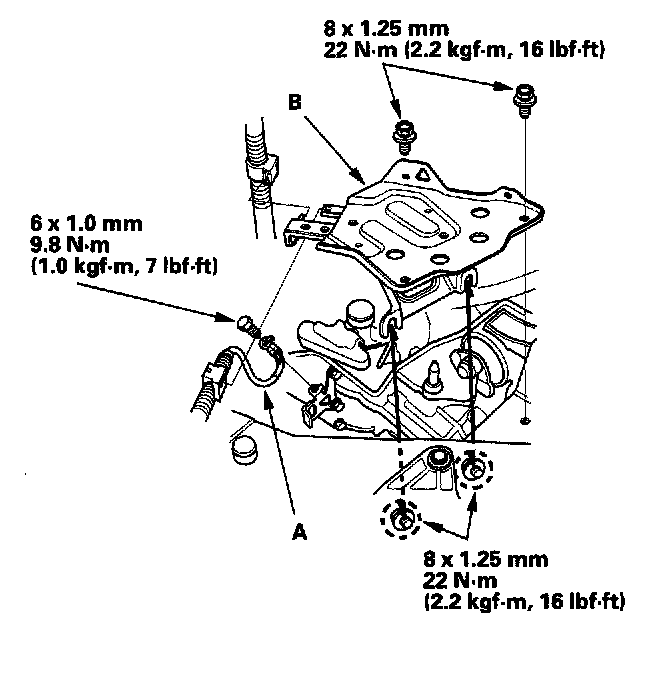 8 x 1.25 mm
22 N·m (2.2 kgf·m, 16 lbf·ft)

B

6 x 1.0 mm
9.8 N·m
(1.0 kgf·m, 7 lbf·ft)

A

8 x 1.25 mm
22 N·m
(2.2 kgf·m, 16 lbf·ft)