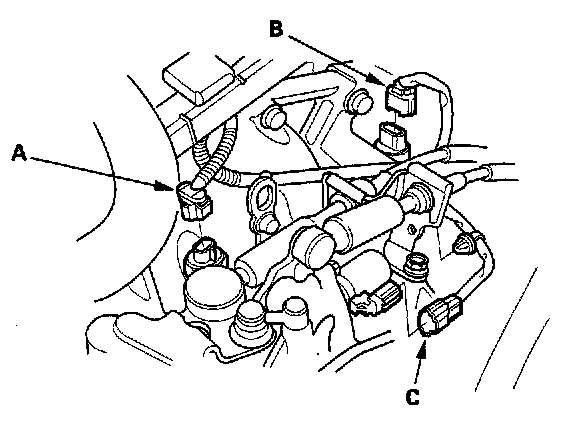 B

A

C