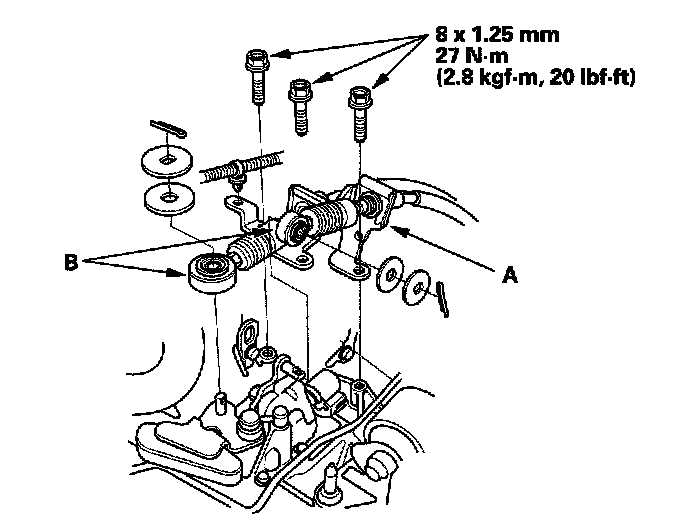 8 x 1.25 mm
27 N·m
(2.8 kgf·m, 20 lbf·ft)

B

A