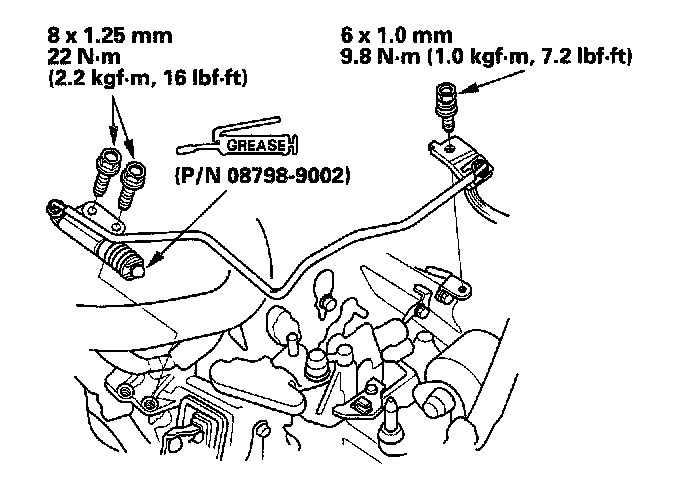 8 x 1.25 mm
22 N·m
(2.2 kgf·m, 16 lbf·ft)

6 x 1.0 mm
9.8 N·m (1.0 kgf·m, 7.2 lbf·ft)

GREASE

(P/N 08798-9002)