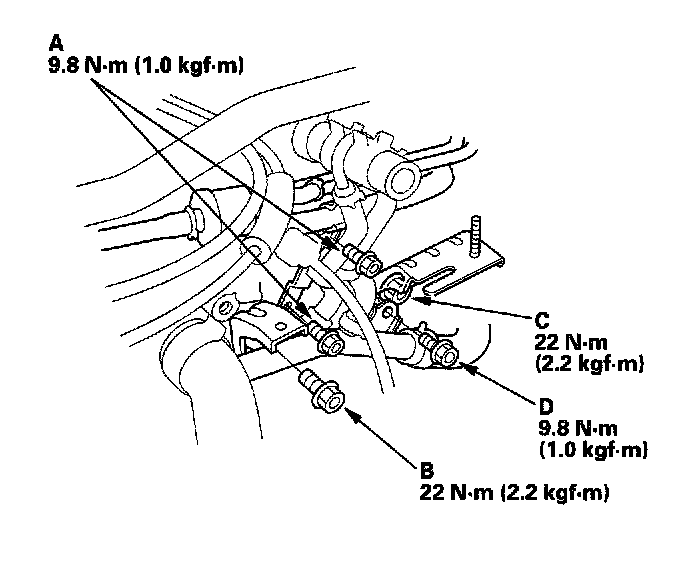 A
9.8 N·m (1.0 kgf·m)

C
22 N·m
(2.2 kgf·m)

D
9.8 N·m
(1.0 kgf·m)

B
22 N·m (2.2 kgf·m)