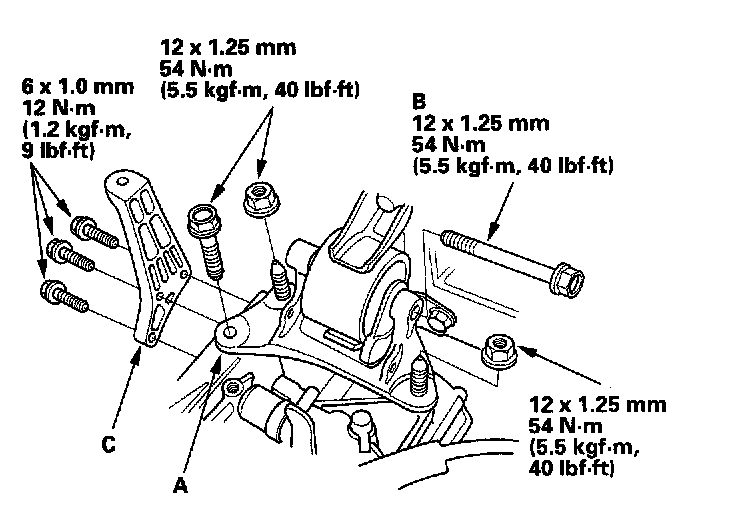 12 x 1.25 mm
54 N·m
(5.5 kgf·m, 40 lbf·ft)

6 x 1.0 mm
12 N·m
(1.2 kgf·m,
9 lbf·ft)

B
12 x 1.25 mm
54 N·m
(5.5 kgf·m, 40 lbf·ft)

12 x 1.25 mm
54 N·m
(5.5 kgf·m,
40 lbf·ft)

C

A