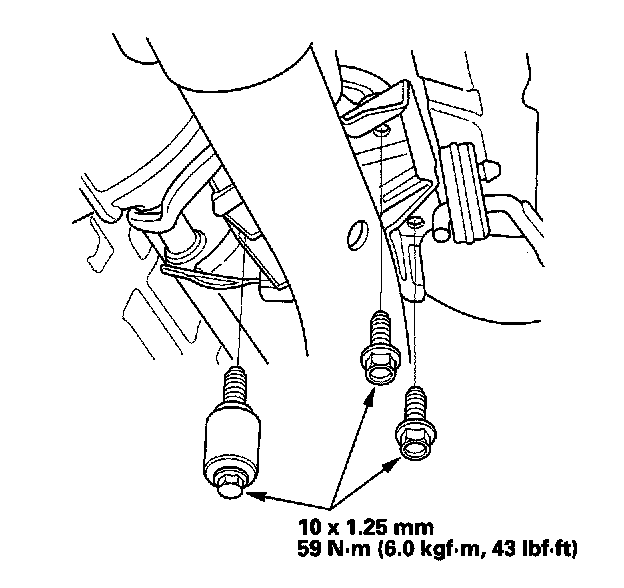 10 x 1.25 mm
59 N·m (6.0 kgf·m, 43 lbf·ft)