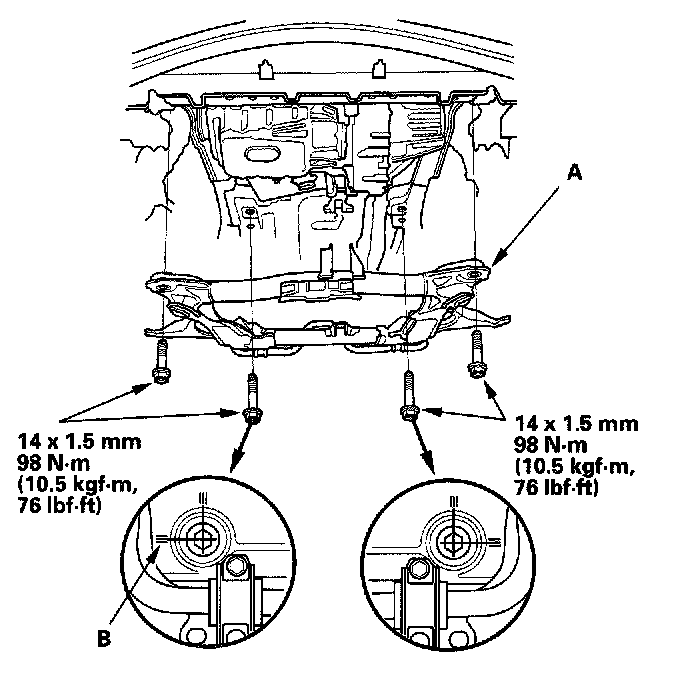 A

14 x 1.5 mm
98 N·m
(10.5 kgf·m,
76 lbf·ft)

14 x 1.5 mm
98 N·m
(10.5 kgf·m,
76 lbf·ft)

B