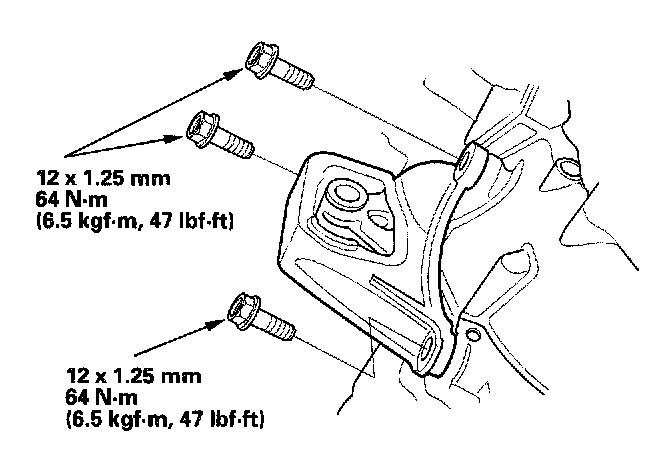 12 x 1.25 mm
64 N·m
(6.5 kgf·m, 47 lbf·ft)

12 x 1.25 mm
64 N·m
(6.5 kgf·m, 47 lbf·ft)