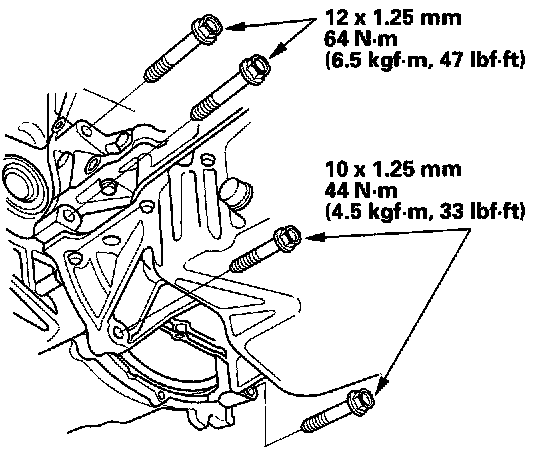 12 x 1.25 mm
64 N·m
(6.5 kgf·m, 47 lbf·ft)

10 x 1.25 mm
44 N·m
(4.5 kgf·m, 33 lbf·ft)