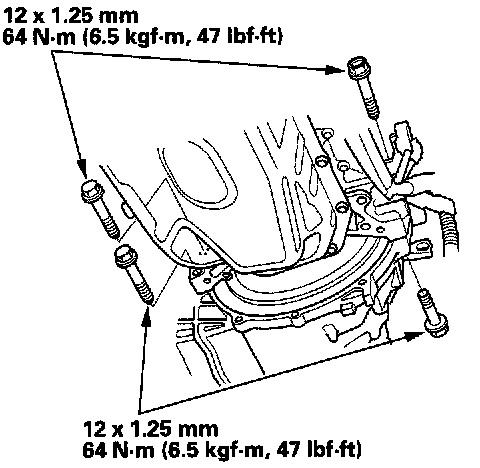 12 x 1.25 mm
64 N·m (6.5 kgf·m, 47 lbf·ft)

12 x 1.25 mm
64 N·m (6.5 kgf·m, 47 lbf·ft)