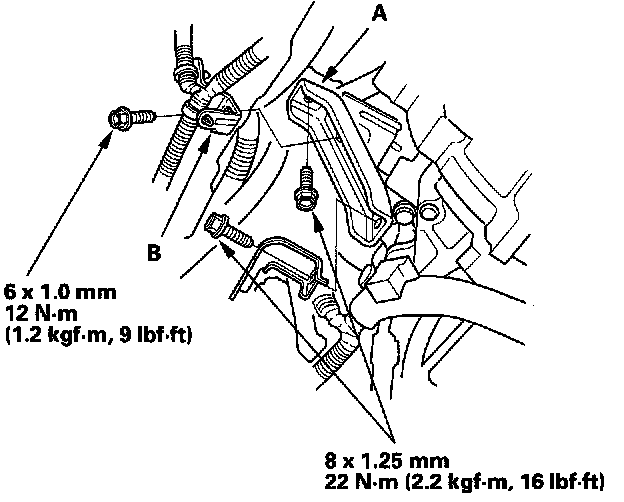 A

B

6 x 1.0 mm
12 N·m
(1.2 kgf·m, 9 lbf·ft)

8 x 1.25 mm
22 N·m (2.2 kgf·m, 16 lbf·ft)