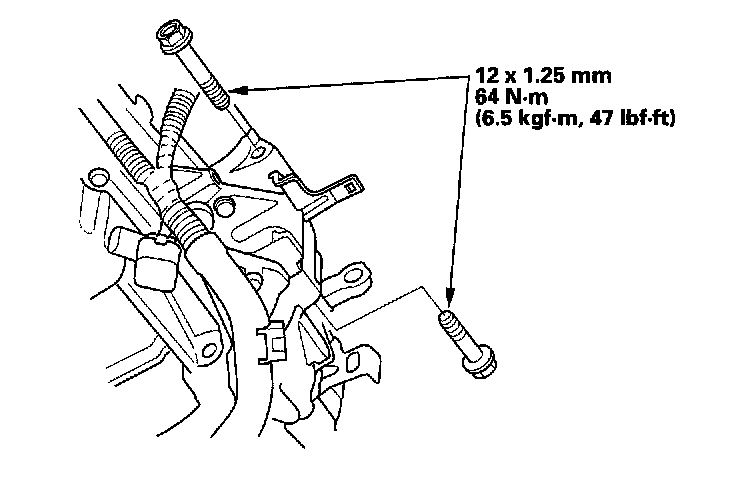 12 x 1.25 mm
64 N·m
(6.5 kgf·m, 47 lbf·ft)