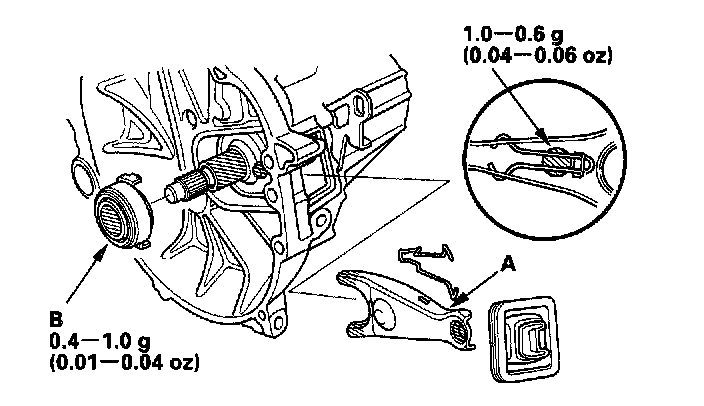 1.0—0.6 g
(0.04—0.06 oz)

A

B
0.4—1.0 g
(0.01—0.04 oz)