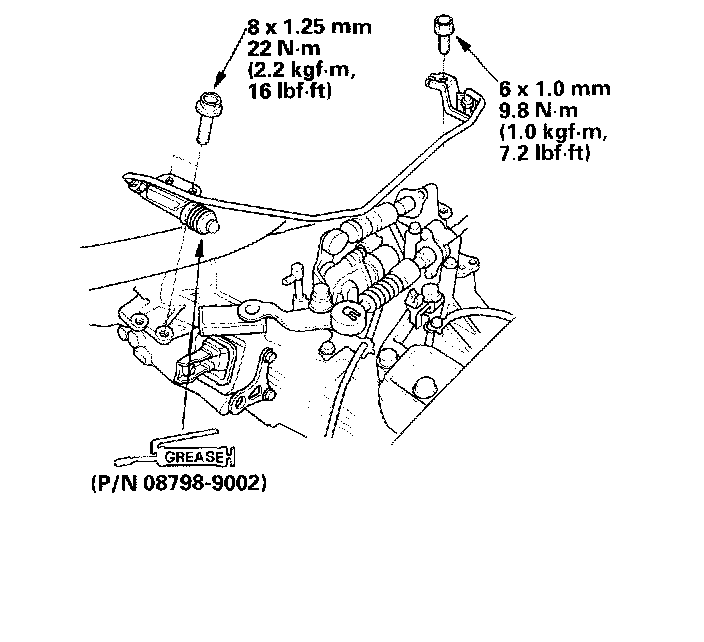 8 x 1.25 mm
22 N·m
(2.2 kgf·m,
16 lbf·ft)

6 x 1.0 mm
9.8 N·m
(1.0 kgf·m,
7.2 lbf·ft)

GREASE
(P/N 08798-9002)