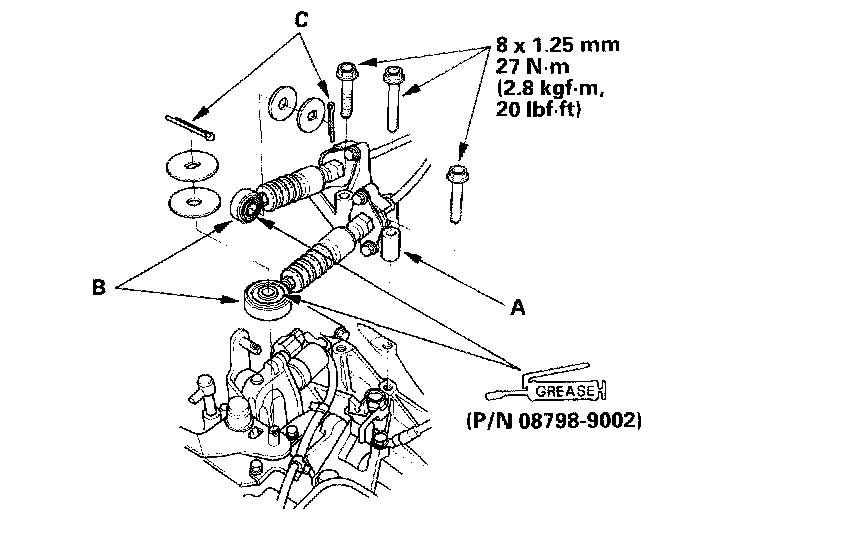 C

8 x 1.25 mm
27 N·m
(2.8 kgf·m,
20 lbf·ft)

B

A

GREASE

(P/N 08798-9002)