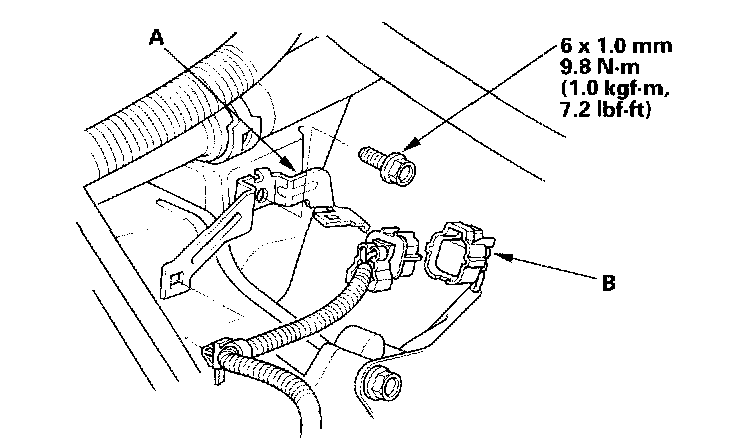 A

6 x 1.0 mm
9.8 N·m
(1.0 kgf·m,
7.2 lbf·ft)

B