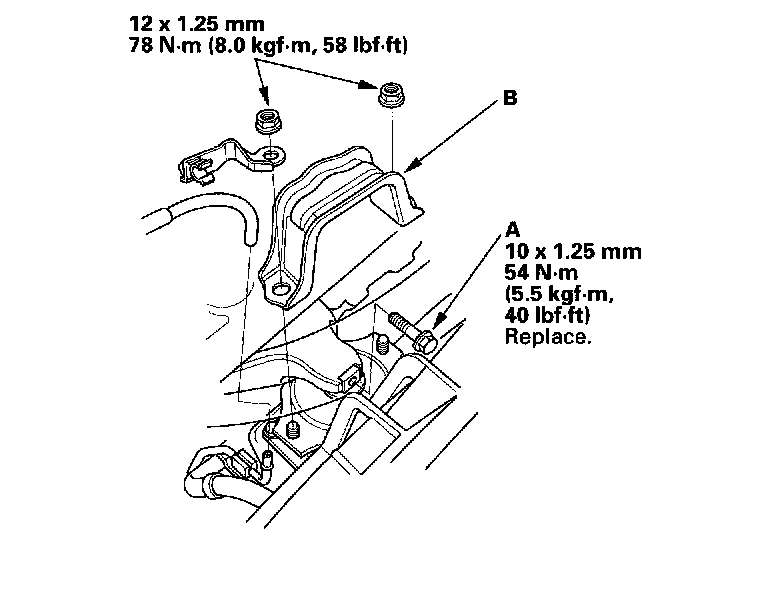 12 x 1.25 mm
78 N·m (8.0 kgf·m, 58 lbf·ft)

B

A
10 x 1.25 mm
54 N·m
(5.5 kgf·m,
40 lbf·ft)
Replace.