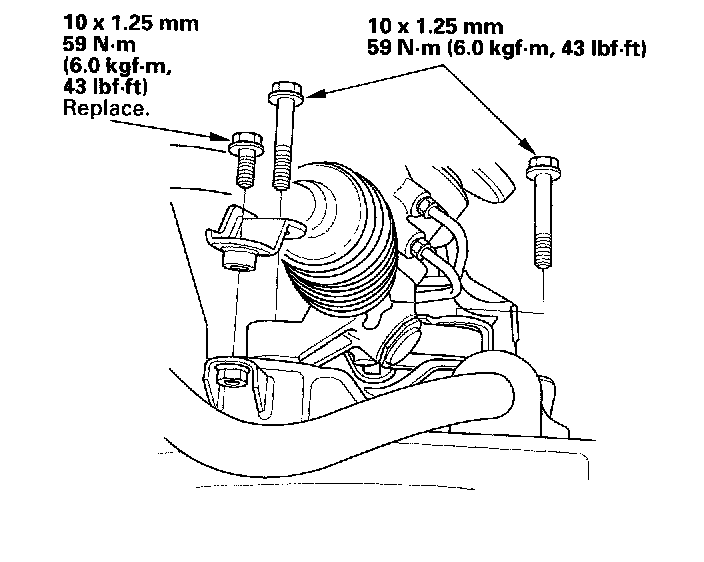 10 x 1.25 mm
59 N·m
(6.0 kgf·m,
43 lbf·ft)
Replace.

10 x 1.25 mm
59 N·m (6.0 kgf·m, 43 lbf·ft)