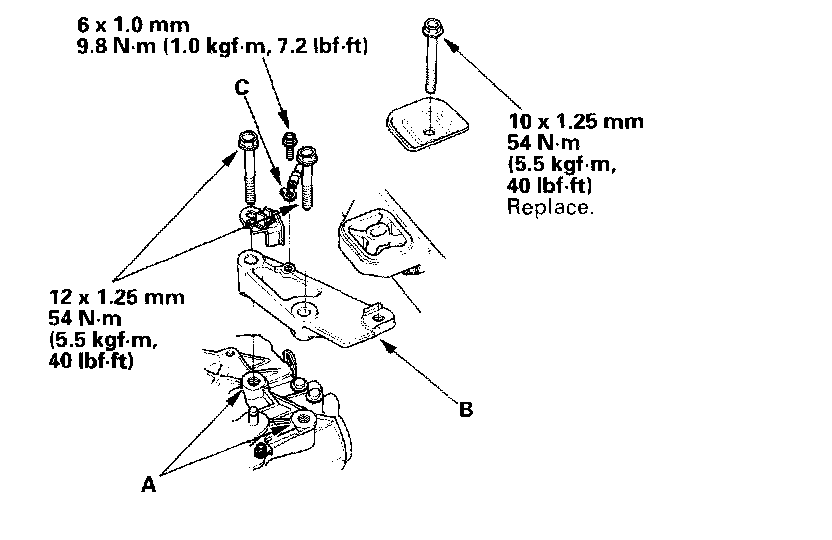 6 x 1.0 mm
9.8 N·m (1.0 kgf·m, 7.2 lbf·ft)

C

10 x 1.25 mm
54 N·m
(5.5 kgf·m,
40 lbf·ft)
Replace.

12 x 1.25 mm
54 N·m
(5.5 kgf·m,
40 lbf·ft)

B

A