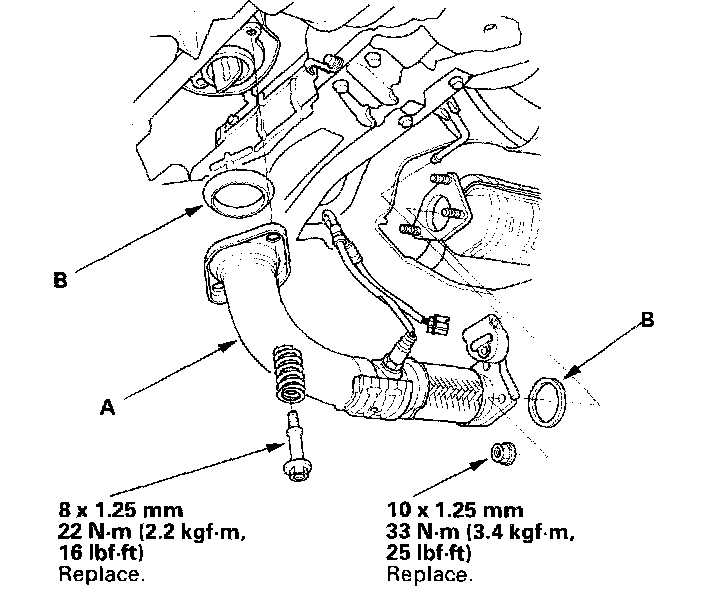 B

B

A

8 x 1.25 mm
22 N·m (2.2 kgf·m,
16 lbf·ft)
Replace.

10 x 1.25 mm
33 N·m (3.4 kgf·m,
25 lbf·ft)
Replace.