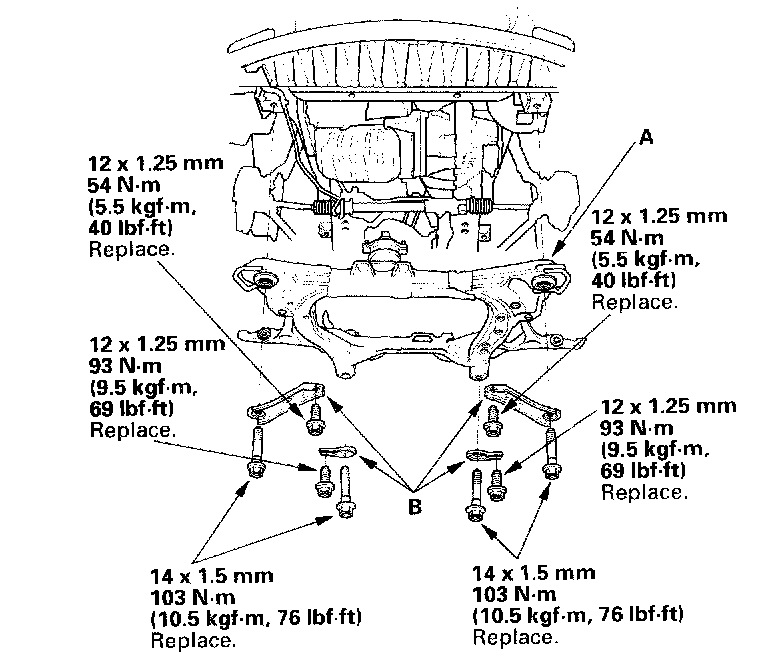 A

12 x 1.25 mm
54 N·m
(5.5 kgf·m,
40 lbf·ft)
Replace.

12 x 1.25 mm
54 N·m
(5.5 kgf·m,
40 lbf·ft)
Replace.

12 x 1.25 mm
93 N·m
(9.5 kgf·m,
69 lbf·ft)
Replace.

12 x 1.25 mm
93 N·m
(9.5 kgf·m,
69 lbf·ft)
Replace.

B

14 x 1.5 mm
103 N·m
(10.5 kgf·m, 76 lbf·ft)
Replace.

14 x 1.5 mm
103 N·m
(10.5 kgf·m, 76 lbf·ft)
Replace.