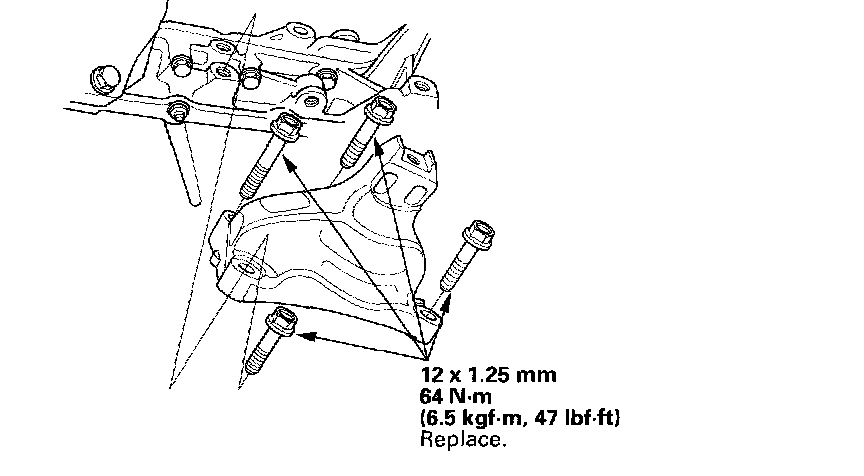 12 x 1.25 mm
64 N·m
(6.5 kgf·m, 47 lbf·ft)
Replace.