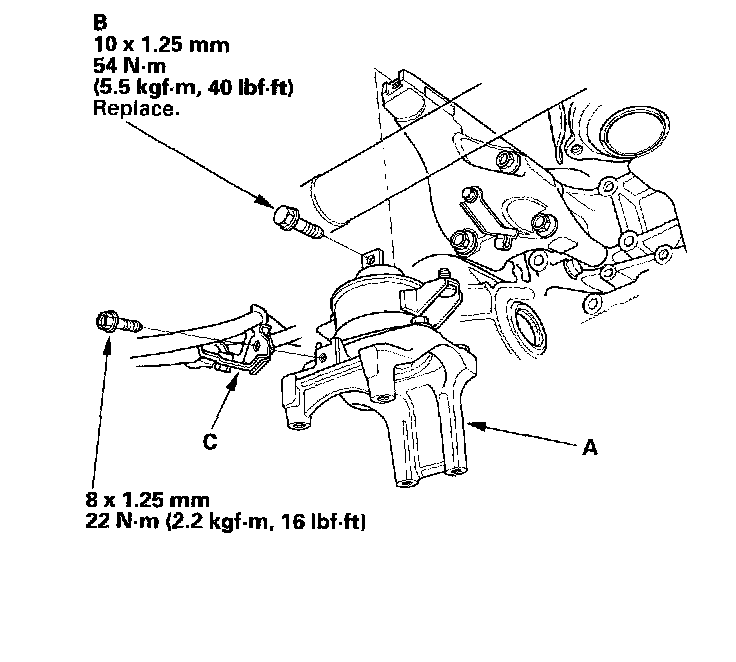 B
10 x 1.25 mm
54 N·m
(5.5 kgf·m, 40 lbf·ft)
Replace.

C

A

8 x 1.25 mm
22 N·m (2.2 kgf·m, 16 lbf·ft)