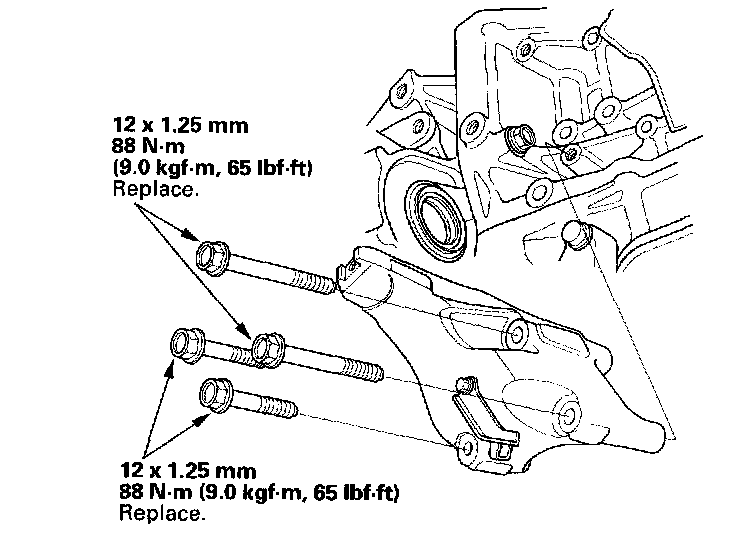 12 x 1.25 mm
88 N·m
(9.0 kgf·m, 65 lbf·ft)
Replace.

12 x 1.25 mm
88 N·m (9.0 kgf·m, 65 lbf·ft)
Replace.