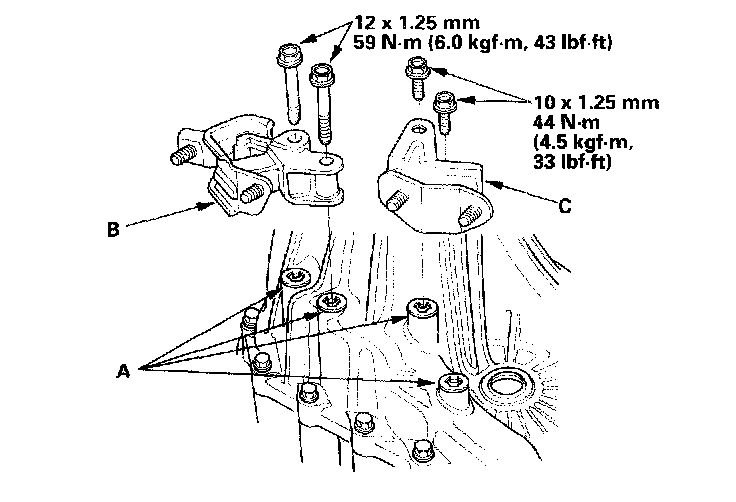 12 x 1.25 mm
59 N·m (6.0 kgf·m, 43 lbf·ft)

10 x 1.25 mm
44 N·m
(4.5 kgf·m,
33 lbf·ft)

B

C

A