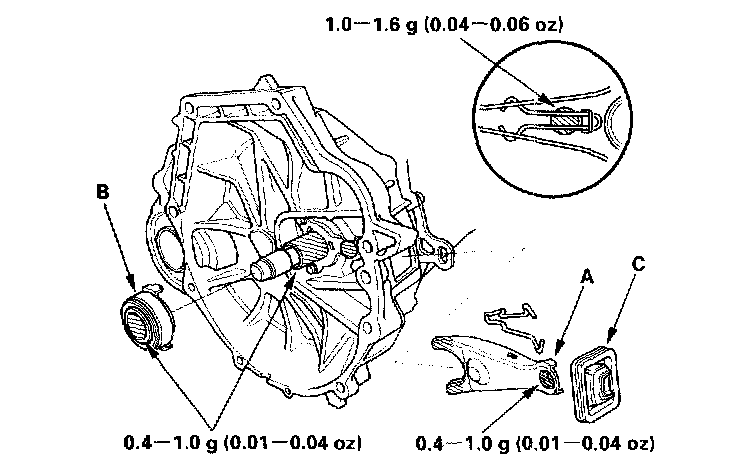 1.0—1.6 g (0.04—0.06 oz)

B

A

C

0.4—1.0 g (0.01—0.04 oz)

0.4—1.0 g (0.01—0.04 oz)