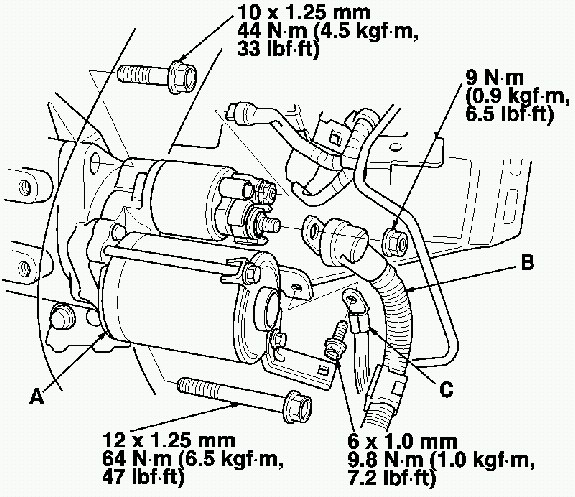 10 x 1.25 mm
44 N·m (4.5 kgf·m,
33 lbf·ft)

9 N·m
(0.9 kgf·m,
6.5 lbf·ft)

B

C

A

12 x 1.25 mm
64 N·m (6.5 kgf·m,
47 lbf·ft)

6 x 1.0 mm
9.8 N·m (1.0 kgf·m,
7.2 lbf·ft)