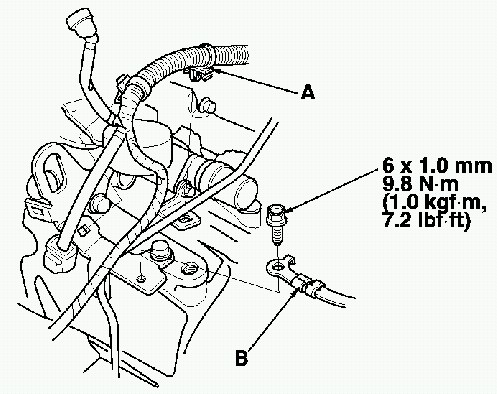 A

6 x 1.0 mm
9.8 N·m
(1.0 kgf·m,
7.2 lbf·ft)

B