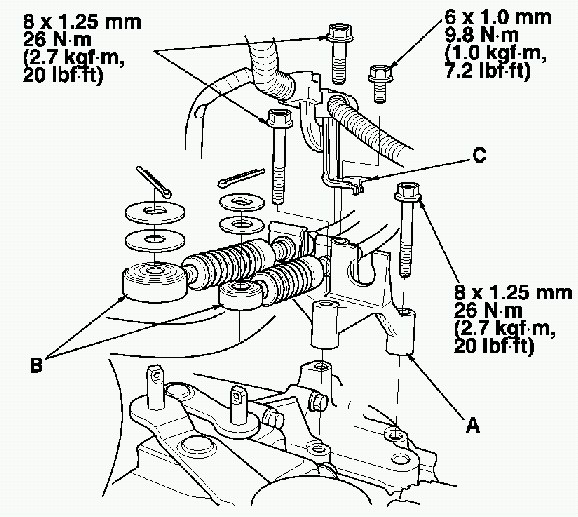 8 x 1.25 mm
26 N·m
(2.7 kgf·m,
20 lbf·ft)

6 x 1.0 mm
9.8 N·m
(1.0 kgf·m,
7.2 lbf·ft)

C

8 x 1.25 mm
26 N·m
(2.7 kgf·m,
20 lbf·ft)

B

A