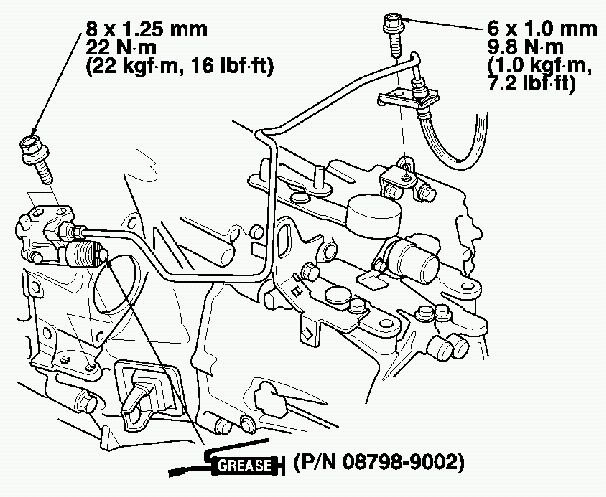 8 x 1.25 mm
22 N·m
(22 kgf·m, 16 lbf·ft)

6 x 1.0 mm
9.8 N·m
(1.0 kgf·m,
7.2 lbf·ft)

GREASE (P/N 08798-9002)