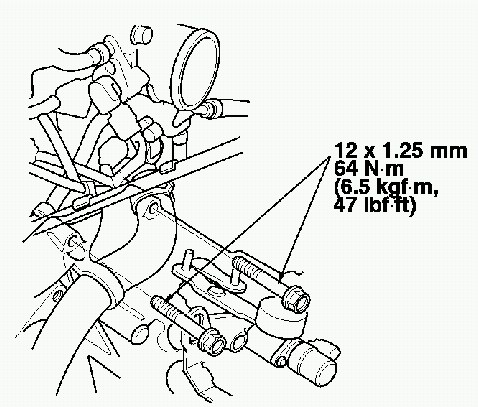 12 x 1.25 mm
64 N·m
(6.5 kgf·m,
47 lbf·ft)