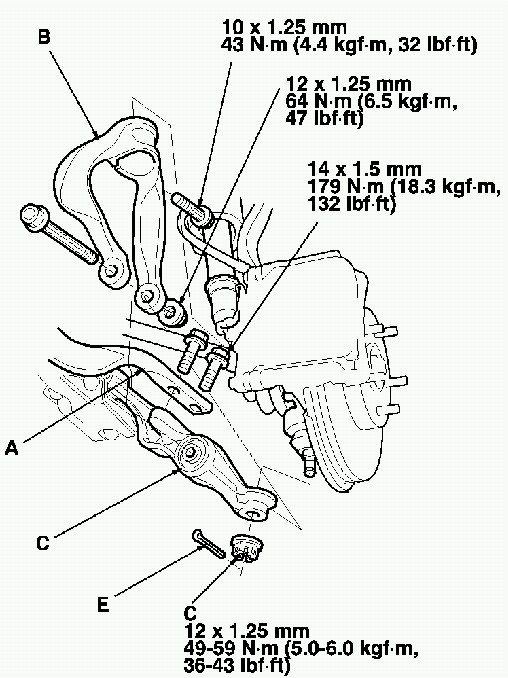 B

10 x 1.25 mm
43 N·m (4.4 kgf·m, 32 lbf·ft)

12 x 1.25 mm
64 N·m (6.5 kgf·m,
47 lbf·ft)

14 x 1.5 mm
179 N·m (18.3 kgf·m,
132 lbf·ft)

A

C

E

C
12 x 1.25 mm
49-59 N·m (5.0-6.0 kgf·m,
36-43 lbf·ft)