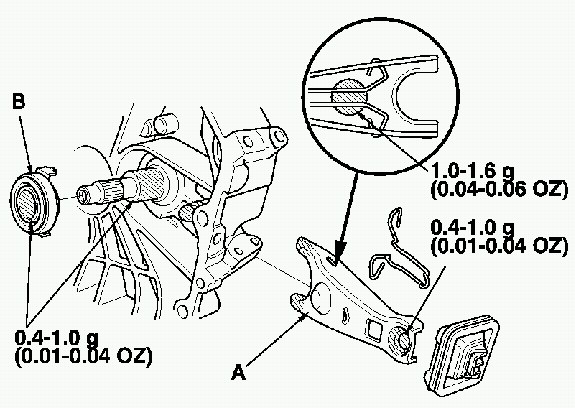 B

1.0-1.6 g
(0.04-0.06 OZ)

0.4-1.0 g
(0.01-0.04 OZ)

0.4-1.0 g
(0.01-0.04 OZ)

A