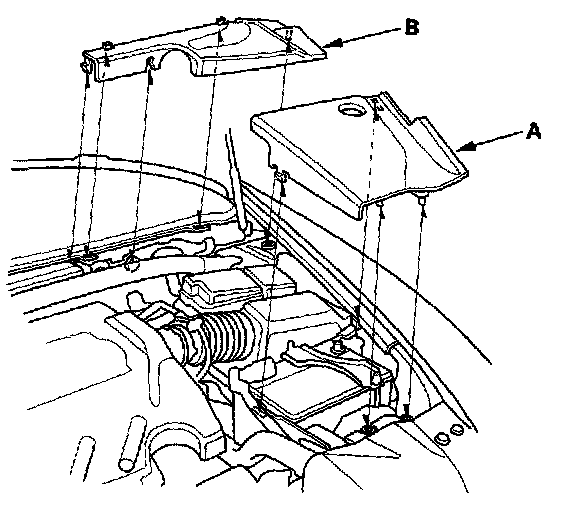 B

A