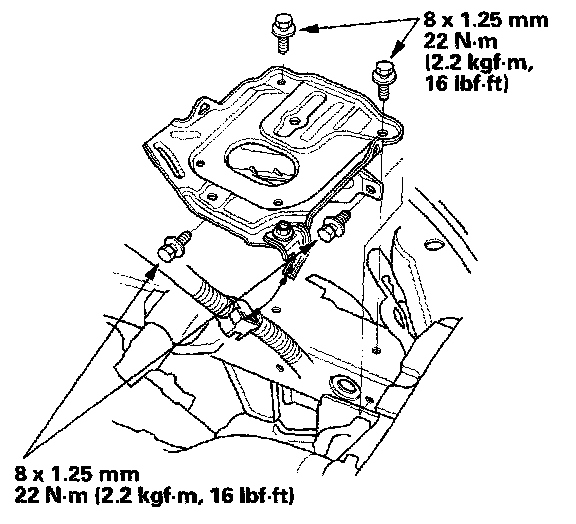 8 x 1.25 mm
22 N·m
(2.2 kgf·m,
16 lbf·ft)

8 x 1.25 mm
22 N·m (2.2 kgf·m, 16 lbf·ft)