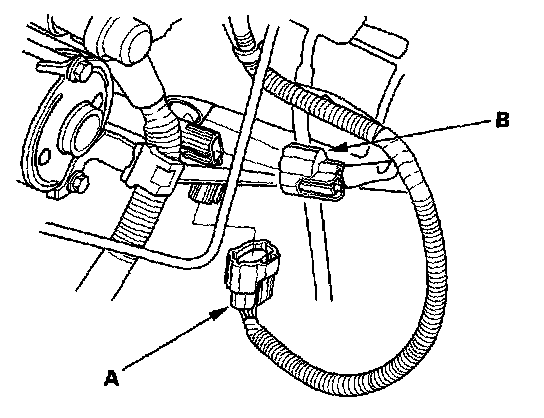 B

A