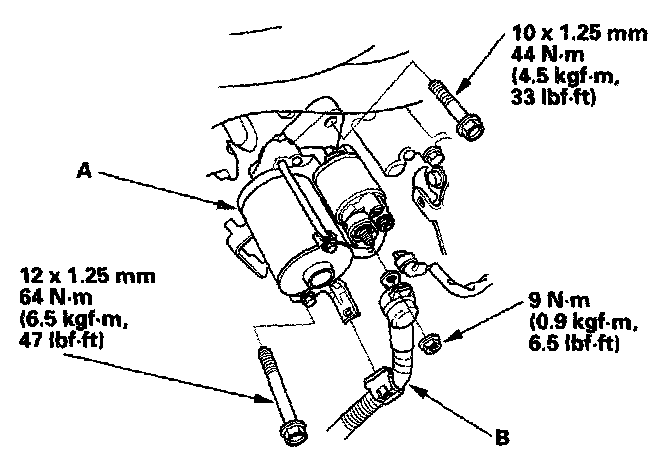 10 x 1.25 mm
44 N·m
(4.5 kgf·m,
33 lbf·ft)

A

12 x 1.25 mm
64 N·m
(6.5 kgf·m,
47 lbf·ft)

9 N·m
(0.9 kgf·m,
6.5 lbf·ft)

B