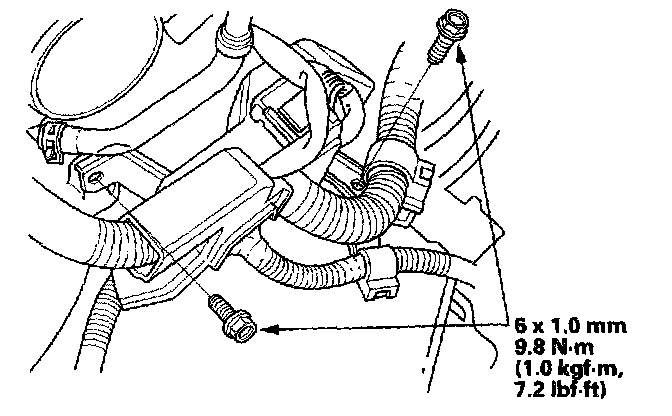 6 x 1.0 mm
9.8 N·m
(1.0 kgf·m,
7.2 lbf·ft)