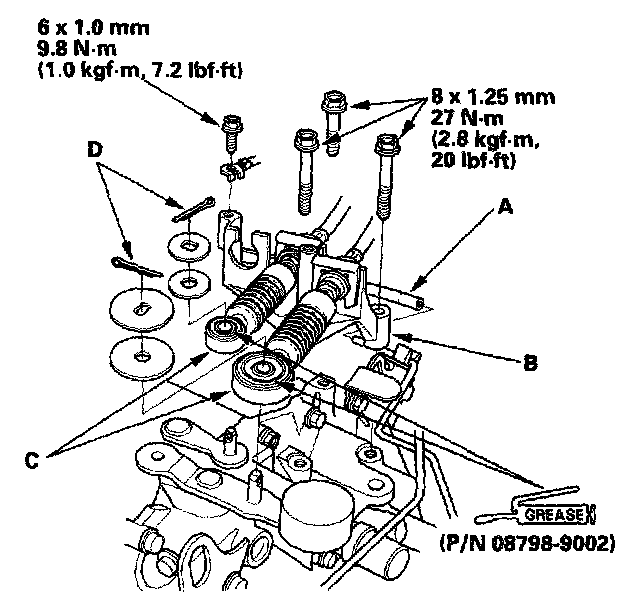 6 x 1.0 mm
9.8 N·m
(1.0 kgf·m, 7.2 lbf·ft)

8 x 1.25 mm
27 N·m
(2.8 kgf·m,
20 lbf·ft)

D

A

B

C

GREASE

(P/N 08798-9002)